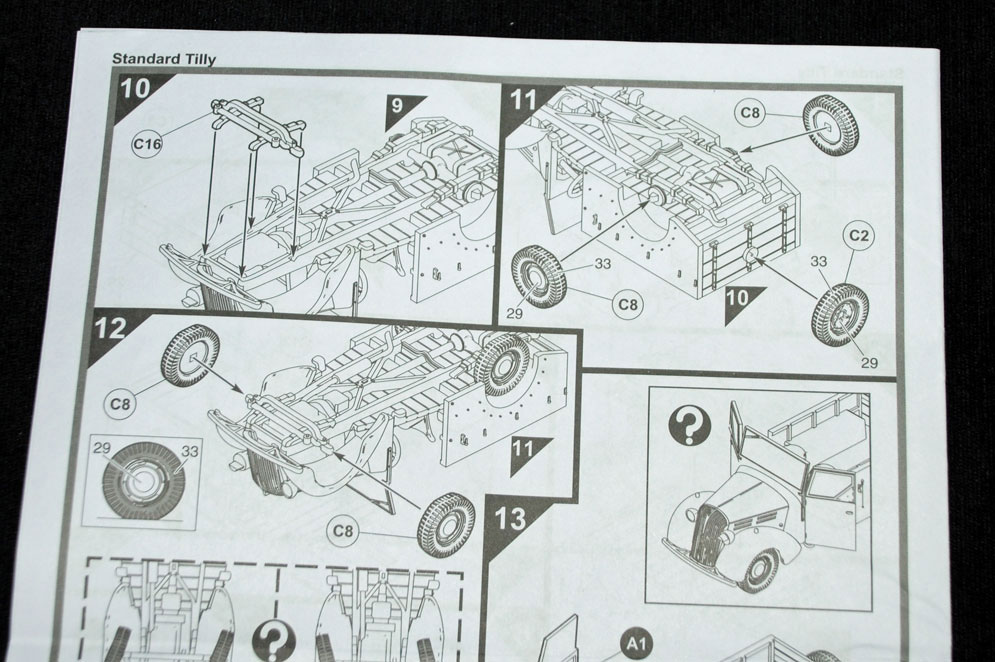 Standard Tilly

10

C16

9

11

C8

C2

33

33

29

C8

10

29

12

C8

29

33

11

C8

13

?

?

A1