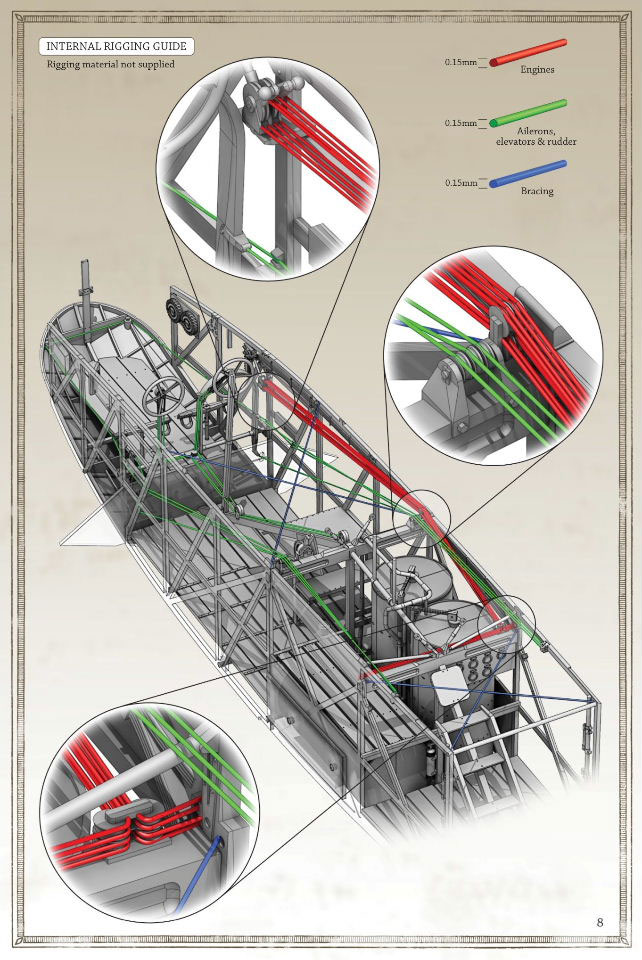 INTERNAL RIGGING GUIDE
Rigging material not supplied

0.15mm Engines

0.15mm Ailerons, elevators & rudder

0.15mm Bracing

8