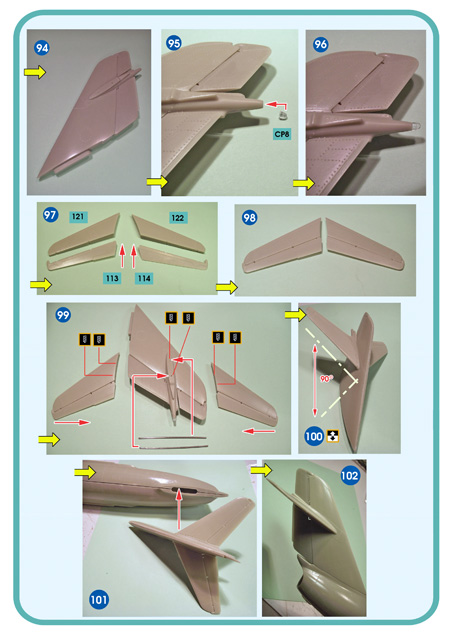 94

95

CP8

96

97

121

122

113

114

98

99

90°

100

101

102