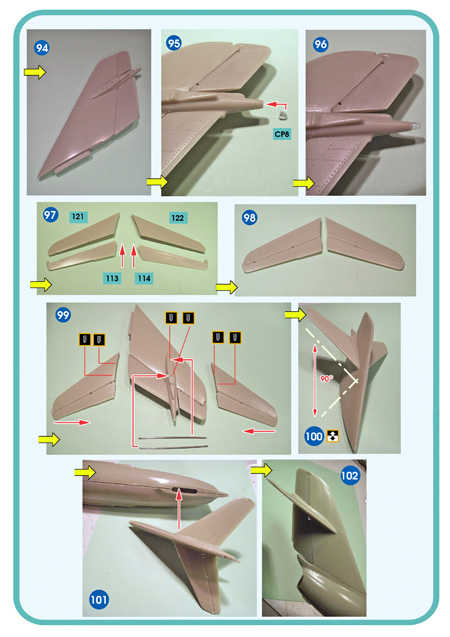 94

95

CP8

96

97

121

122

113

114

98

99

90°

100

101

102